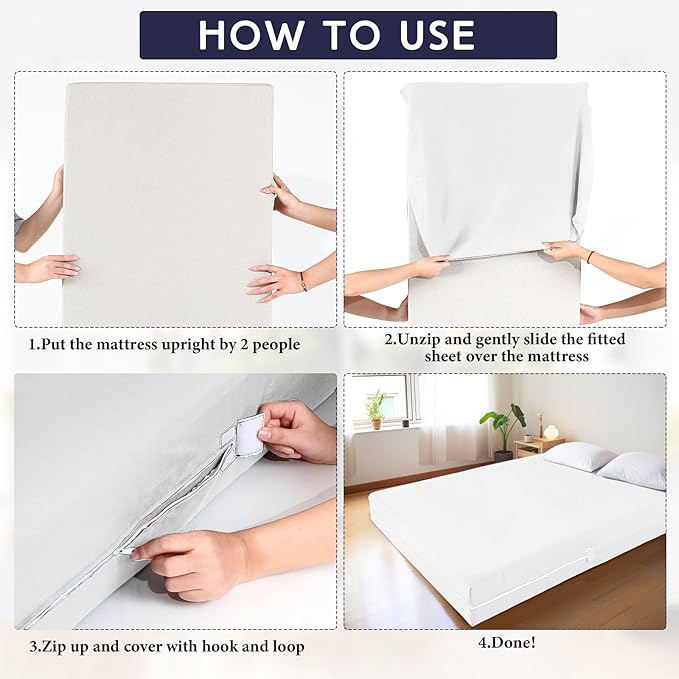 HOW TO USE

1.Put the mattress upright by 2 people

2.Unzip and gently slide the fitted sheet over the mattress

3.Zip up and cover with hook and loop

4.Done!