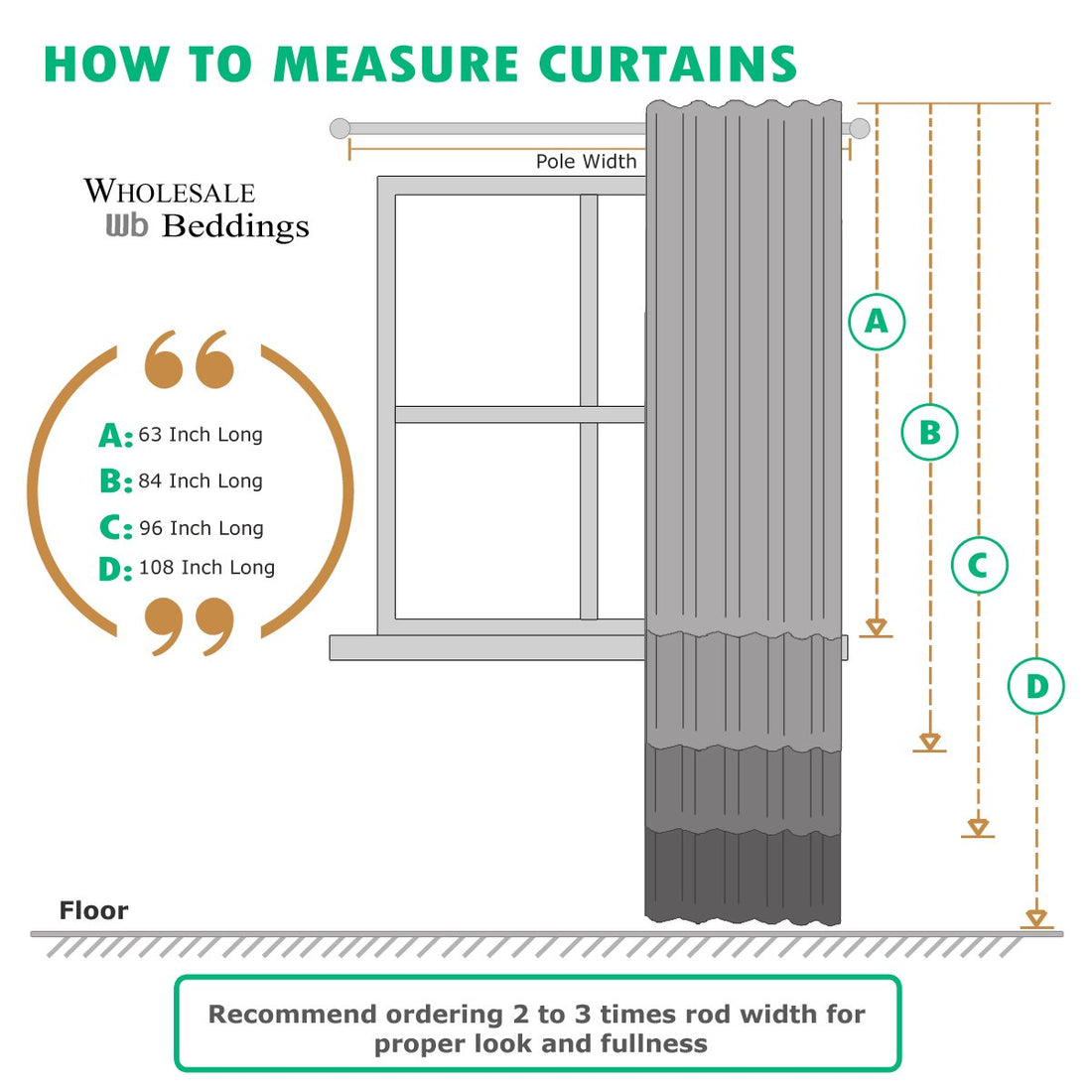 HOW TO MEASURE CURTAINS

Pole Width

WHOLESALE
Wb Beddings

A: 63 Inch Long
B: 84 Inch Long
C: 96 Inch Long
D: 108 Inch Long

A

B

C

D

Floor

Recommend ordering 2 to 3 times rod width for proper look and fullness