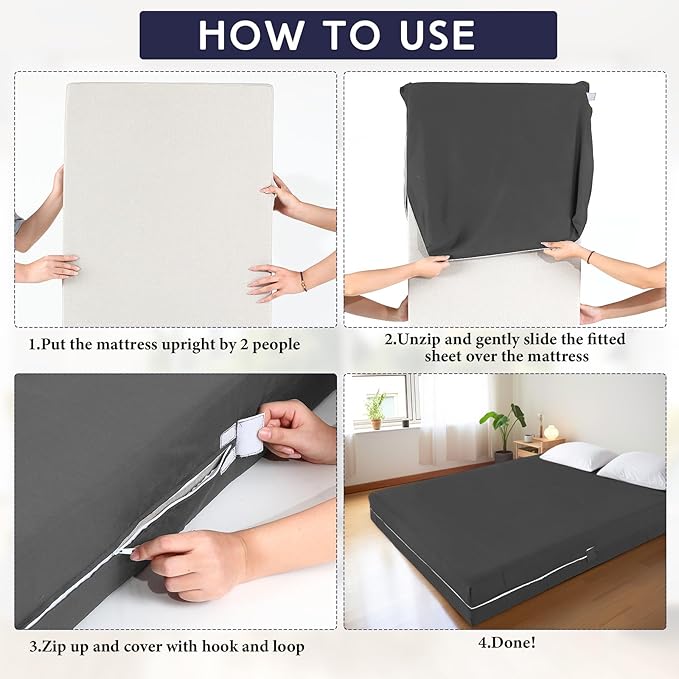 HOW TO USE

1.Put the mattress upright by 2 people

2.Unzip and gently slide the fitted sheet over the mattress

3.Zip up and cover with hook and loop

4.Done!